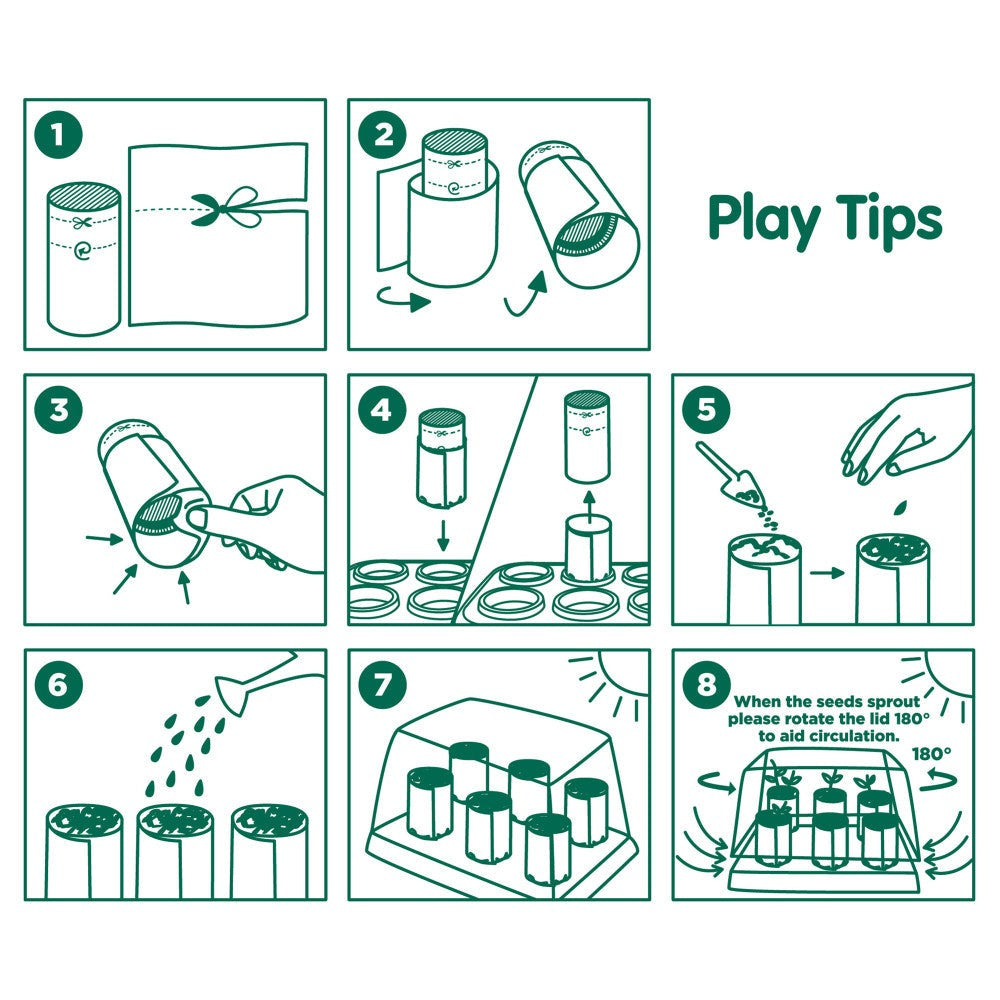 1

2

Play Tips

3

4

5

6

7

8

When the seeds sprout please rotate the lid 180° to aid circulation.

180°